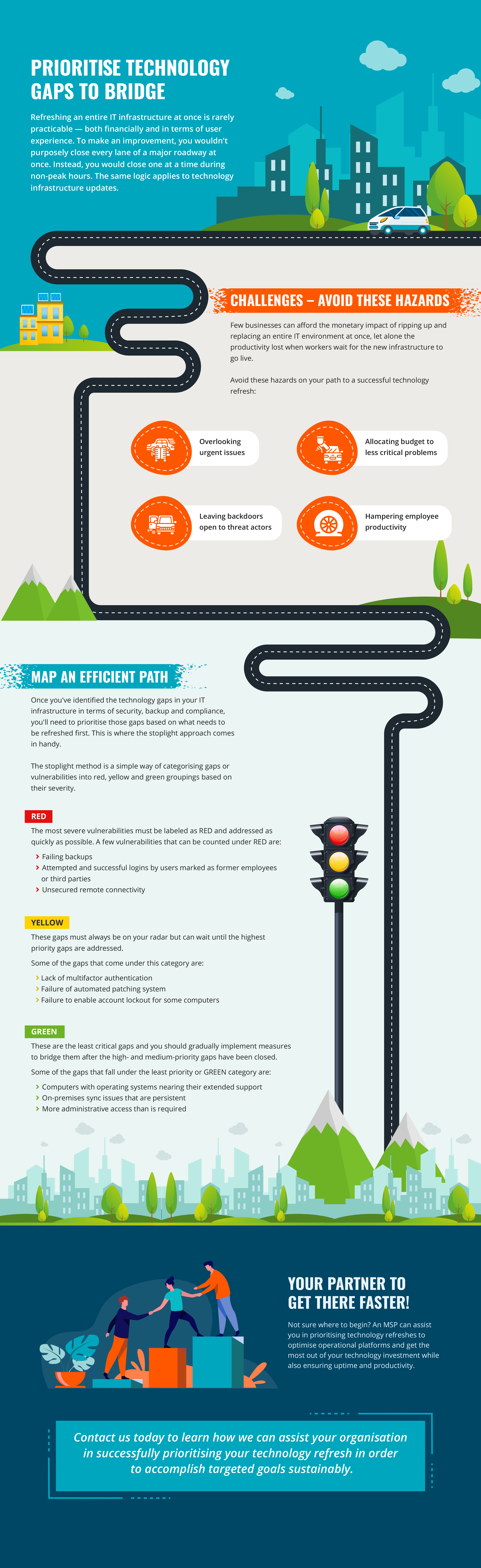 PRIORITISE TECHNOLOGY GAPS TO BRIDGE

Refreshing an entire IT infrastructure at once is rarely practicable — both financially and in terms of user experience. To make an improvement, you wouldn't purposely close every lane of a major roadway at once. Instead, you would close one at a time during non-peak hours. The same logic applies to technology infrastructure updates.

CHALLENGES – AVOID THESE HAZARDS

Few businesses can afford the monetary impact of ripping up and replacing an entire IT environment at once, let alone the productivity lost when workers wait for the new infrastructure to go live.

Avoid these hazards on your path to a successful technology refresh:

Overlooking urgent issues

Allocating budget to less critical problems

Leaving backdoors open to threat actors

Hampering employee productivity

MAP AN EFFICIENT PATH

Once you've identified the technology gaps in your IT infrastructure in terms of security, backup and compliance, you'll need to prioritise those gaps based on what needs to be refreshed first. This is where the stoplight approach comes in handy.

The stoplight method is a simple way of categorising gaps or vulnerabilities into red, yellow and green groupings based on their severity.

RED

The most severe vulnerabilities must be labeled as RED and addressed as quickly as possible. A few vulnerabilities that can be counted under RED are:

Failing backups
Attempted and successful logins by users marked as former employees or third parties
Unsecured remote connectivity

YELLOW

These gaps must always be on your radar but can wait until the highest priority gaps are addressed.

Some of the gaps that come under this category are:

Lack of multifactor authentication
Failure of automated patching system
Failure to enable account lockout for some computers

GREEN

These are the least critical gaps and you should gradually implement measures to bridge them after the high- and medium-priority gaps have been closed.

Some of the gaps that fall under the least priority or GREEN category are:

Computers with operating systems nearing their extended support
On-premises sync issues that are persistent
More administrative access than is required

YOUR PARTNER TO GET THERE FASTER!

Not sure where to begin? An MSP can assist you in prioritising technology refreshes to optimise operational platforms and get the most out of your technology investment while also ensuring uptime and productivity.

Contact us today to learn how we can assist your organisation in successfully prioritising your technology refresh in order to accomplish targeted goals sustainably.